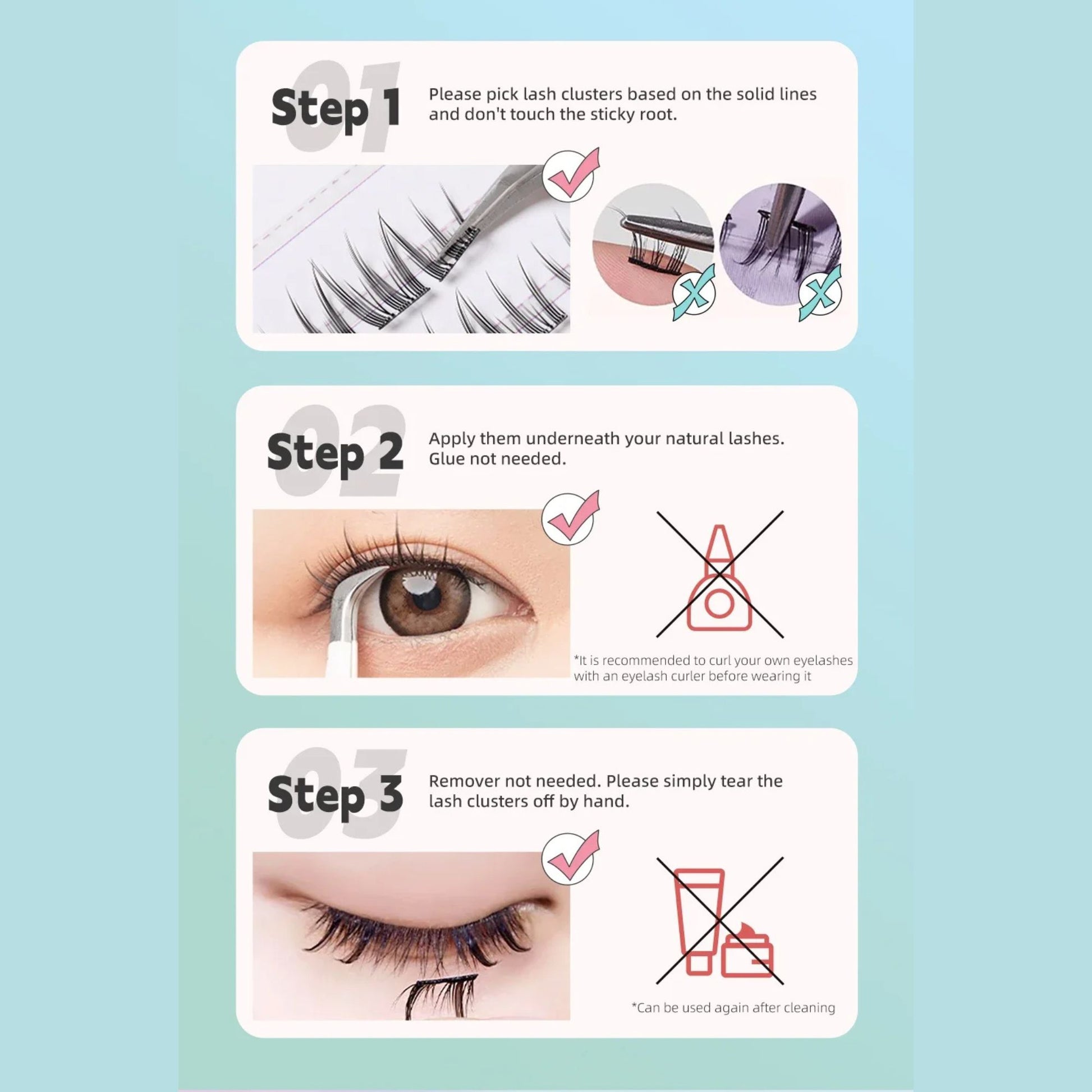 01

Step 1

Please pick lash clusters based on the solid lines and don't touch the sticky root.

02

Step 2

Apply them underneath your natural lashes. Glue not needed.

*It is recommended to curl your own eyelashes with an eyelash curler before wearing it

03

Step 3

Remover not needed. Please simply tear the lash clusters off by hand.

*Can be used again after cleaning