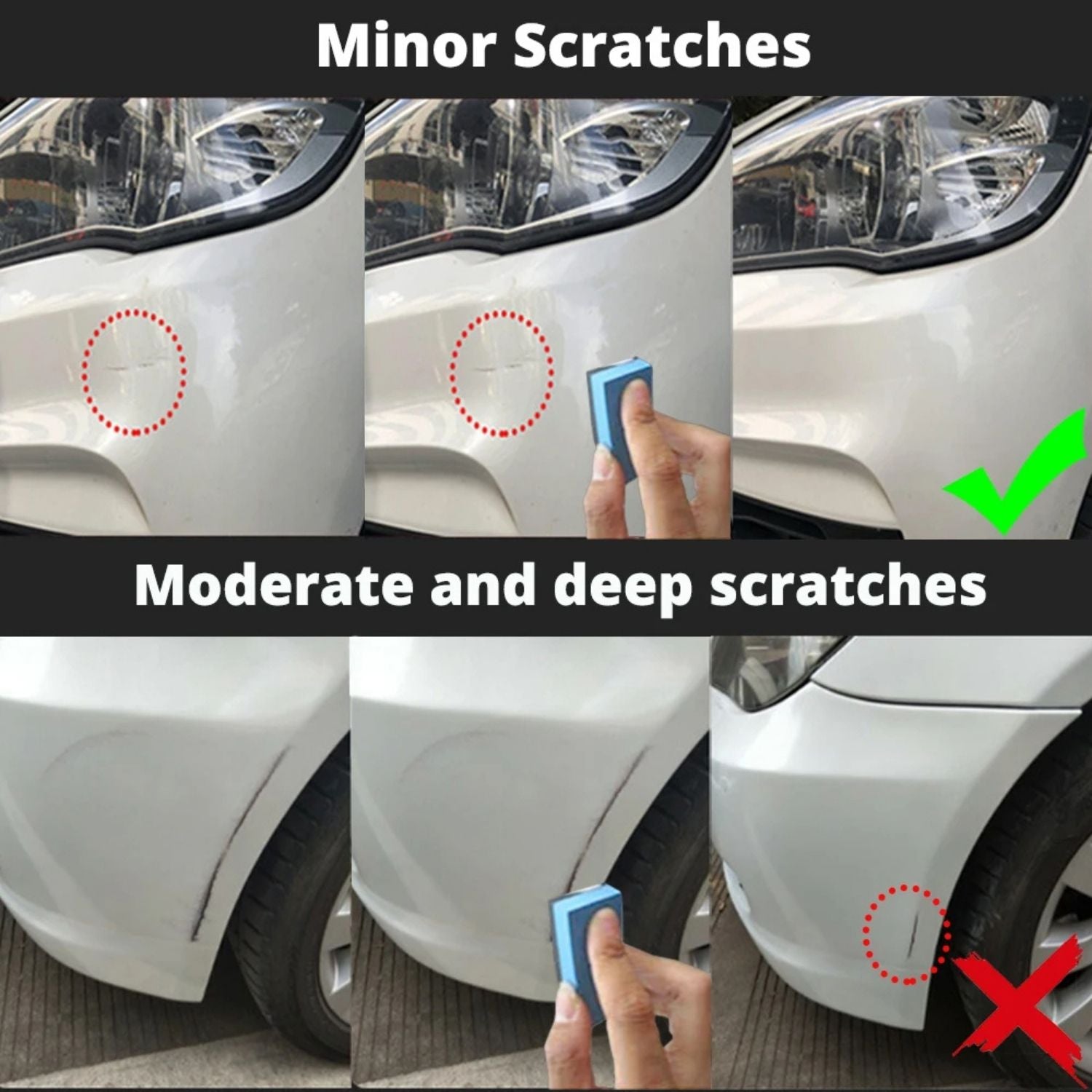 Minor Scratches

Moderate and deep scratches